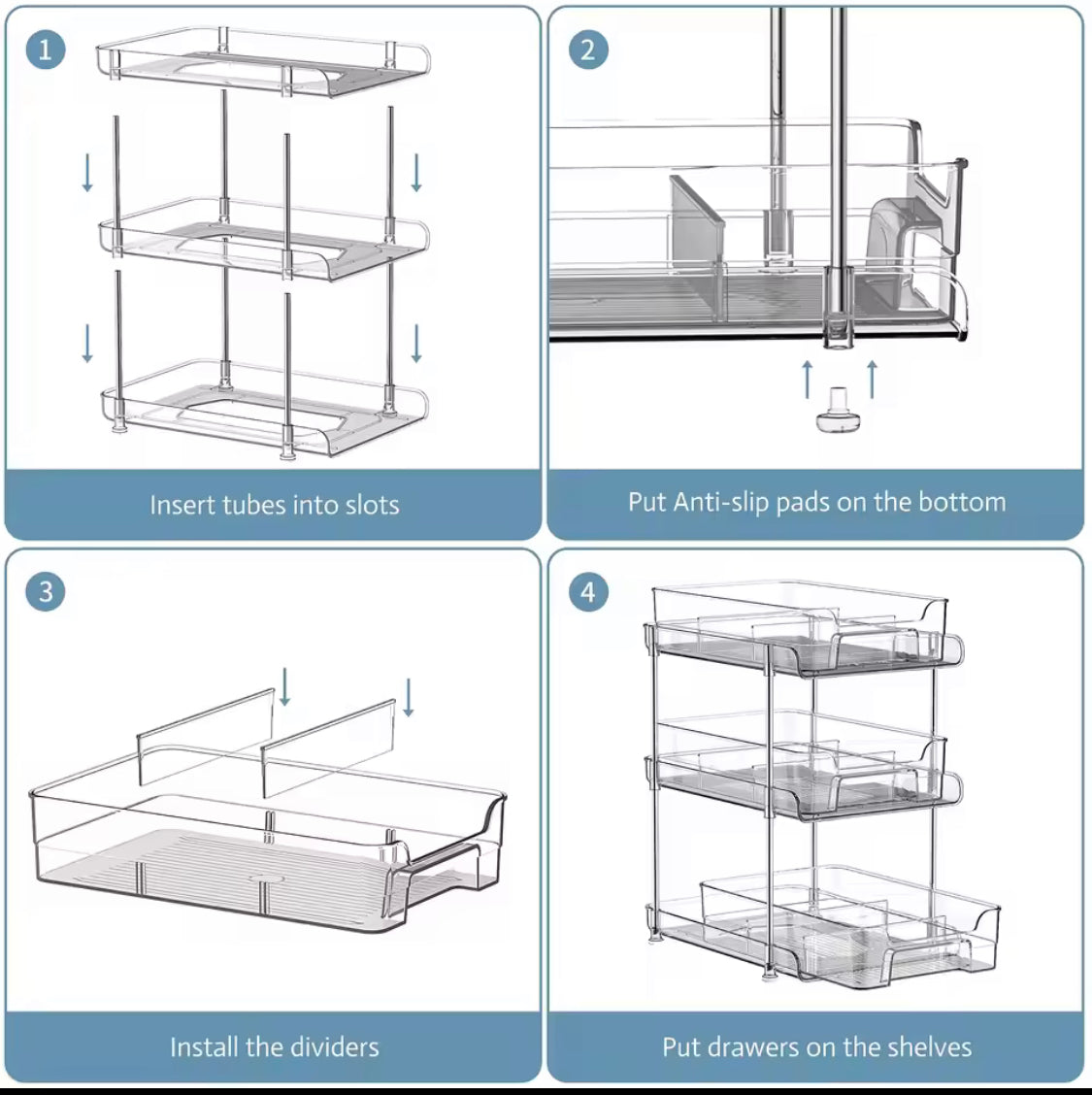 1

Insert tubes into slots

2

Put Anti-slip pads on the bottom

3

Install the dividers

4

Put drawers on the shelves